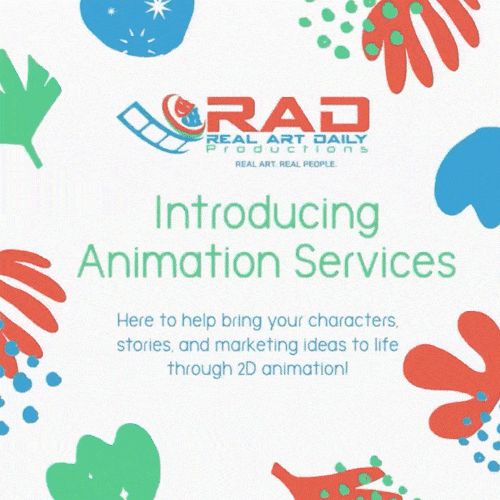 RAD
REAL ART DAILY
Productions
REAL ART. REAL PEOPLE.

Introducing Animation Services

Here to help bring your characters, stories, and marketing ideas to life through 2D animation!